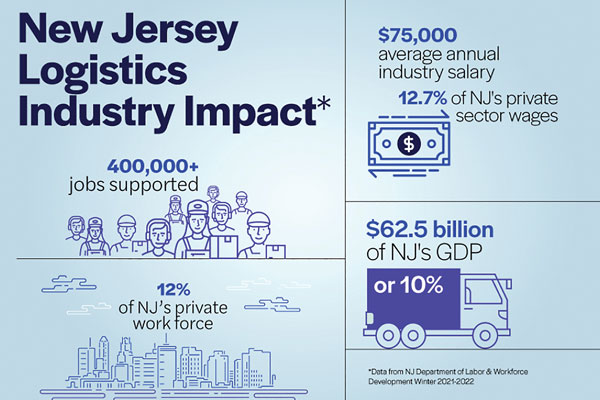 New Jersey Logistics Industry Impact*

400,000+
jobs supported

12%
of NJ's private work force

$75,000
average annual industry salary

12.7% of NJ's private sector wages

$

$62.5 billion
of NJ's GDP

or 10%

*Data from NJ Department of Labor & Workforce Development Winter 2021-2022